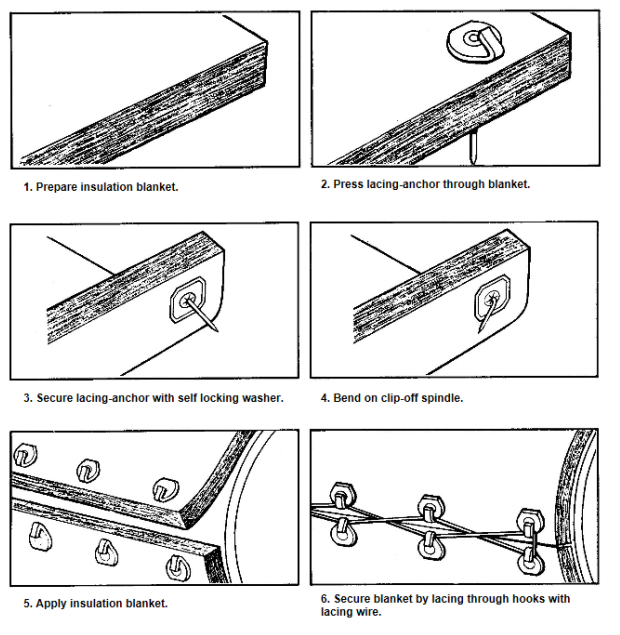 1. Prepare insulation blanket.

2. Press lacing-anchor through blanket.

3. Secure lacing-anchor with self locking washer.

4. Bend on clip-off spindle.

5. Apply insulation blanket.

6. Secure blanket by lacing through hooks with lacing wire.